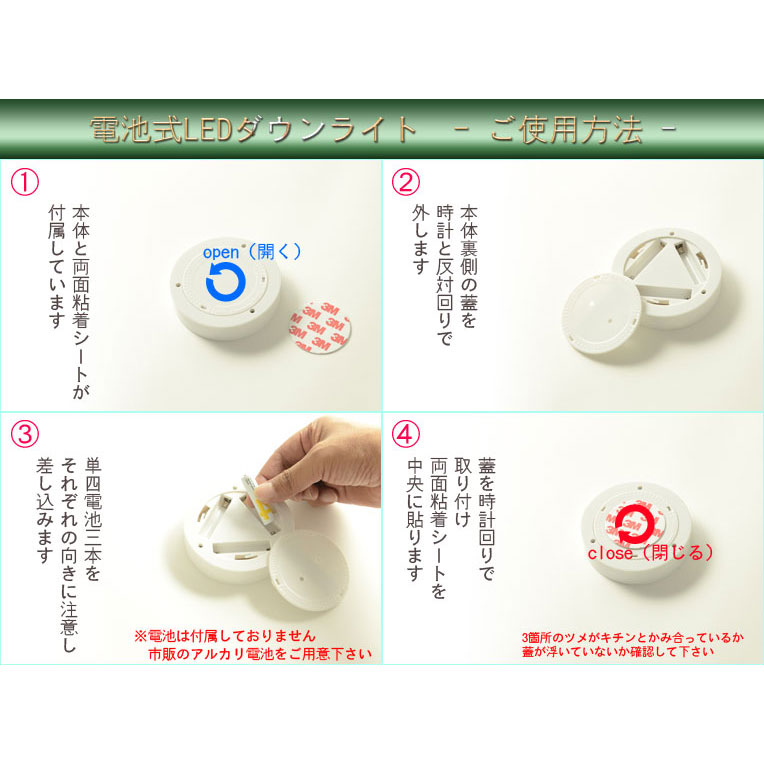 電池式LEDダウンライト　－ ご使用方法 －

①

本体と両面粘着シートが付属しています

open（開く）

3M 3M 3M 3M

②

本体裏側の蓋を時計と反対回りで外します

③

単四電池三本をそれぞれの向きに注意し差し込みます

※電池は付属しておりません
市販のアルカリ電池をご用意下さい

④

蓋を時計回りで取り付け両面粘着シートを中央に貼ります

close（閉じる）

3箇所のツメがキチンとかみ合っているか
蓋が浮いていないか確認して下さい