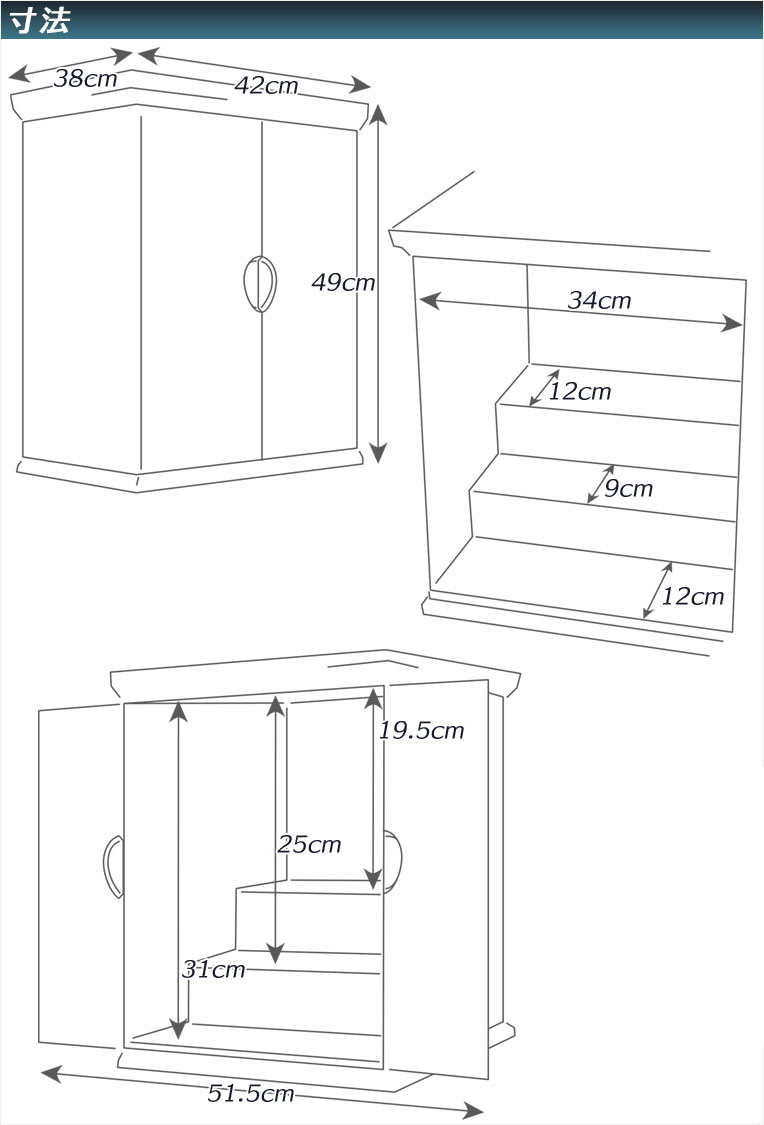 寸法

38cm
42cm
49cm

34cm
12cm
9cm
12cm

19.5cm
25cm
31cm
51.5cm