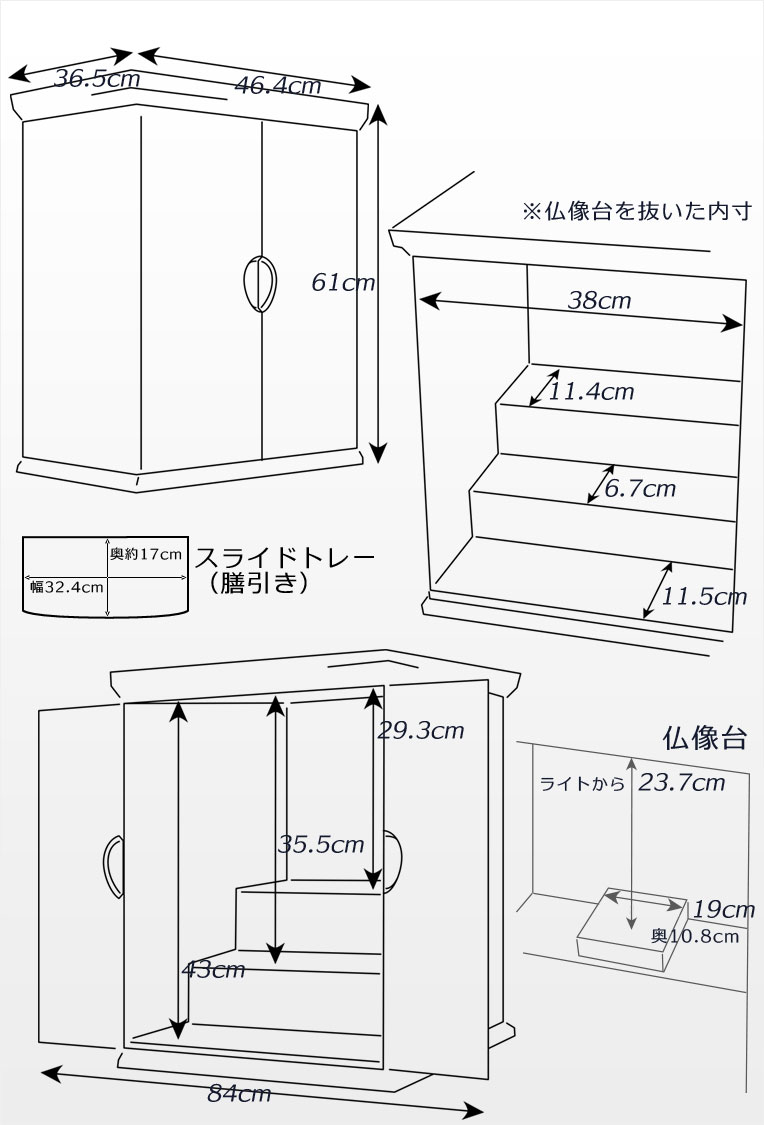 36.5cm
46.4cm
61cm
※仏像台を抜いた内寸
38cm
11.4cm
6.7cm
11.5cm
奥約17cm
幅32.4cm
スライドトレー
（膳引き）
29.3cm
35.5cm
43cm
84cm
仏像台
ライトから
23.7cm
19cm
奥10.8cm