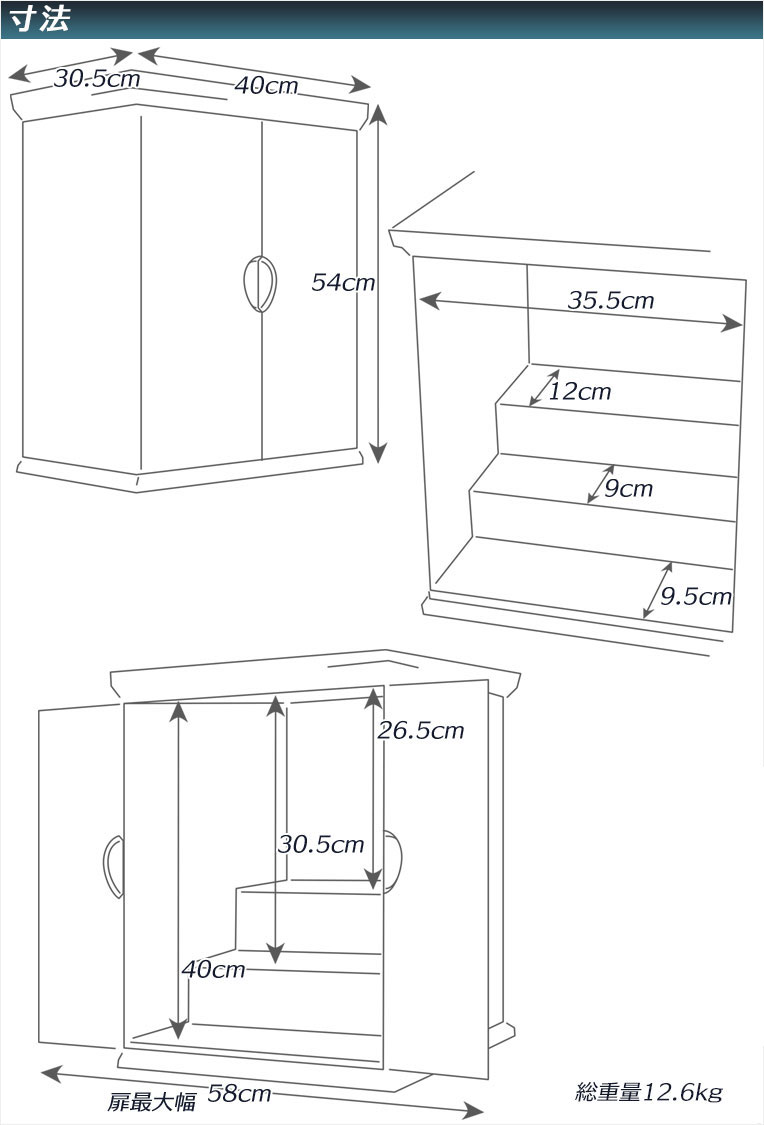 寸法

30.5cm
40cm
54cm

35.5cm
12cm
9cm
9.5cm

26.5cm
30.5cm
40cm

扉最大幅
58cm
総重量12.6kg