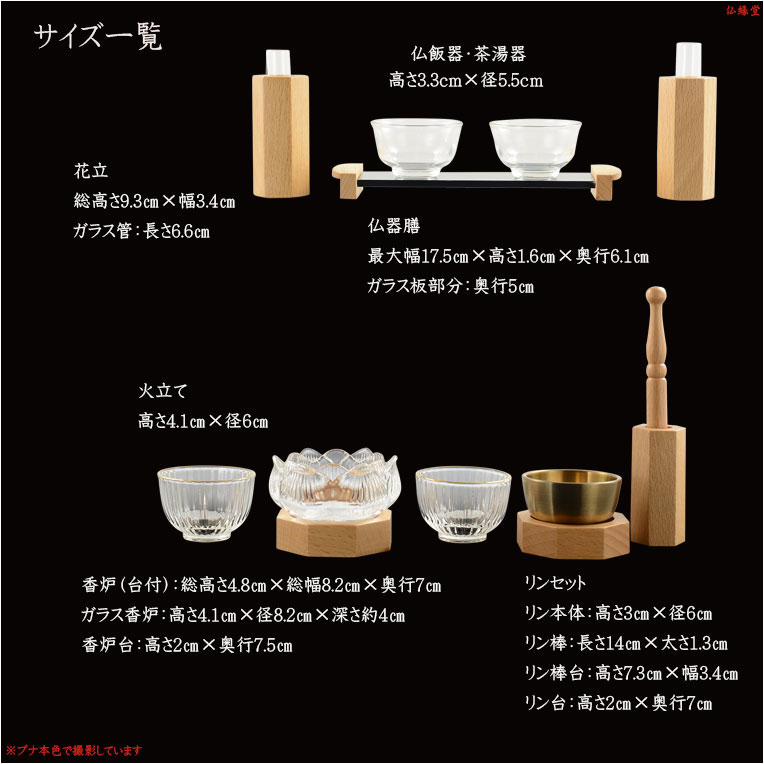 仏縁堂

サイズ一覧

仏飯器・茶湯器
高さ3.3cm×径5.5cm

花立
総高さ9.3cm×幅3.4cm
ガラス管：長さ6.6cm

仏器膳
最大幅17.5cm×高さ1.6cm×奥行6.1cm
ガラス板部分：奥行5cm

火立て
高さ4.1cm×径6cm

香炉（台付）：総高さ4.8cm×総幅8.2cm×奥行7cm
ガラス香炉：高さ4.1cm×径8.2cm×深さ約4cm
香炉台：高さ2cm×奥行7.5cm

リンセット
リン本体：高さ3cm×径6cm
リン棒：長さ14cm×太さ1.3cm
リン棒台：高さ7.3cm×幅3.4cm
リン台：高さ2cm×奥行7cm

※ブナ本色で撮影しています