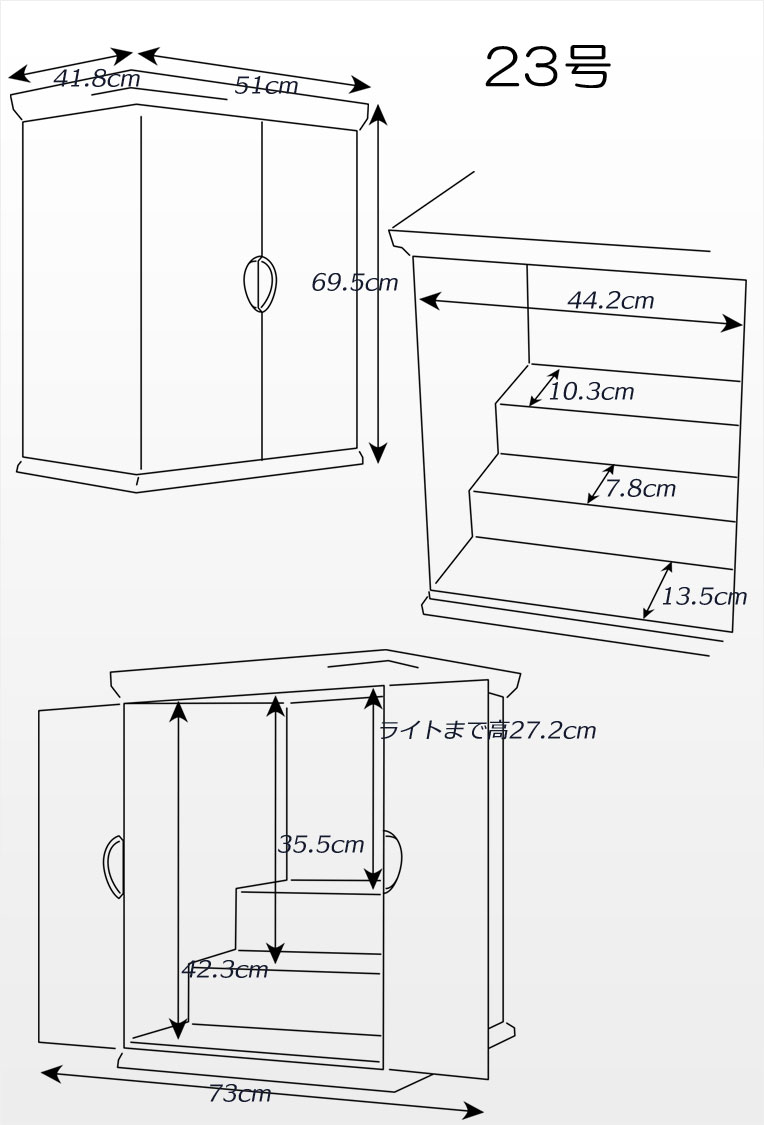 23号

41.8cm
51cm
69.5cm

44.2cm
10.3cm
7.8cm
13.5cm

ライトまで高27.2cm
35.5cm
42.3cm
73cm